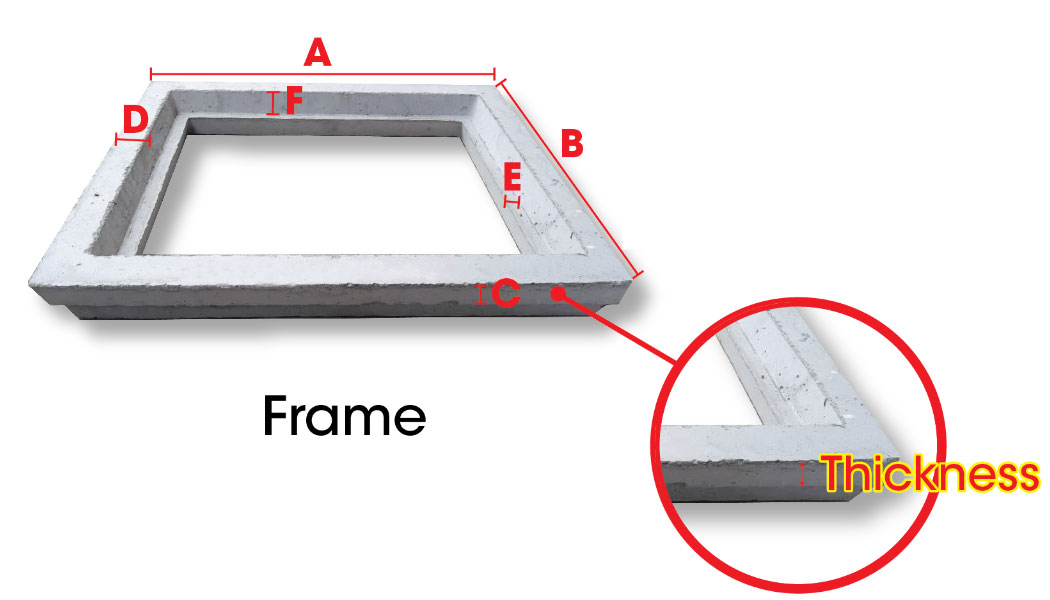 A
D
F
B
E
C
Frame
Thickness